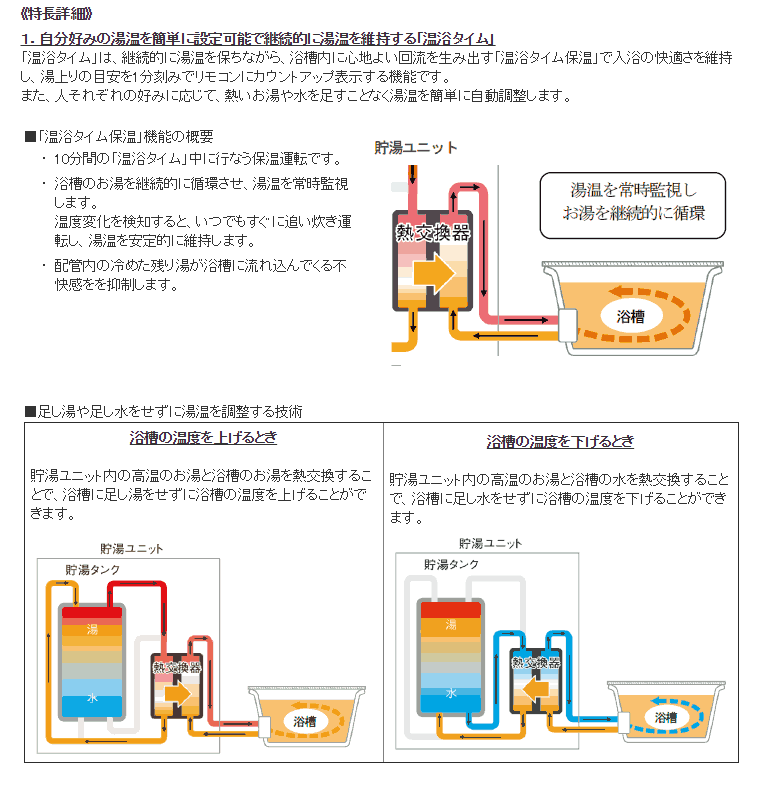 《特長詳細》

1. 自分好みの湯温を簡単に設定可能で継続的に湯温を維持する「温浴タイム」

「温浴タイム」は、継続的に湯温を保ちながら、浴槽内に心地よい回流を生み出す「温浴タイム保温」で入浴の快適さを維持し、湯上りの目安を1分刻みでリモコンにカウントアップ表示する機能です。
また、人それぞれの好みに応じて、熱いお湯や水を足すことなく湯温を簡単に自動調整します。

■「温浴タイム保温」機能の概要

・10分間の「温浴タイム」中に行なう保温運転です。

・浴槽のお湯を継続的に循環させ、湯温を常時監視します。
温度変化を検知すると、いつでもすぐに追い炊き運転し、湯温を安定的に維持します。

・配管内の冷めた残り湯が浴槽に流れ込んでくる不快感をを抑制します。

貯湯ユニット

熱交換器

湯温を常時監視し
お湯を継続的に循環

浴槽

■足し湯や足し水をせずに湯温を調整する技術

浴槽の温度を上げるとき

貯湯ユニット内の高温のお湯と浴槽のお湯を熱交換することで、浴槽に足し湯をせずに浴槽の温度を上げることができます。

貯湯ユニット

貯湯タンク

湯

水

熱交換器

浴槽

浴槽の温度を下げるとき

貯湯ユニット内の高温のお湯と浴槽の水を熱交換することで、浴槽に足し水をせずに浴槽の温度を下げることができます。

貯湯ユニット

貯湯タンク

湯

水

熱交換器

浴槽